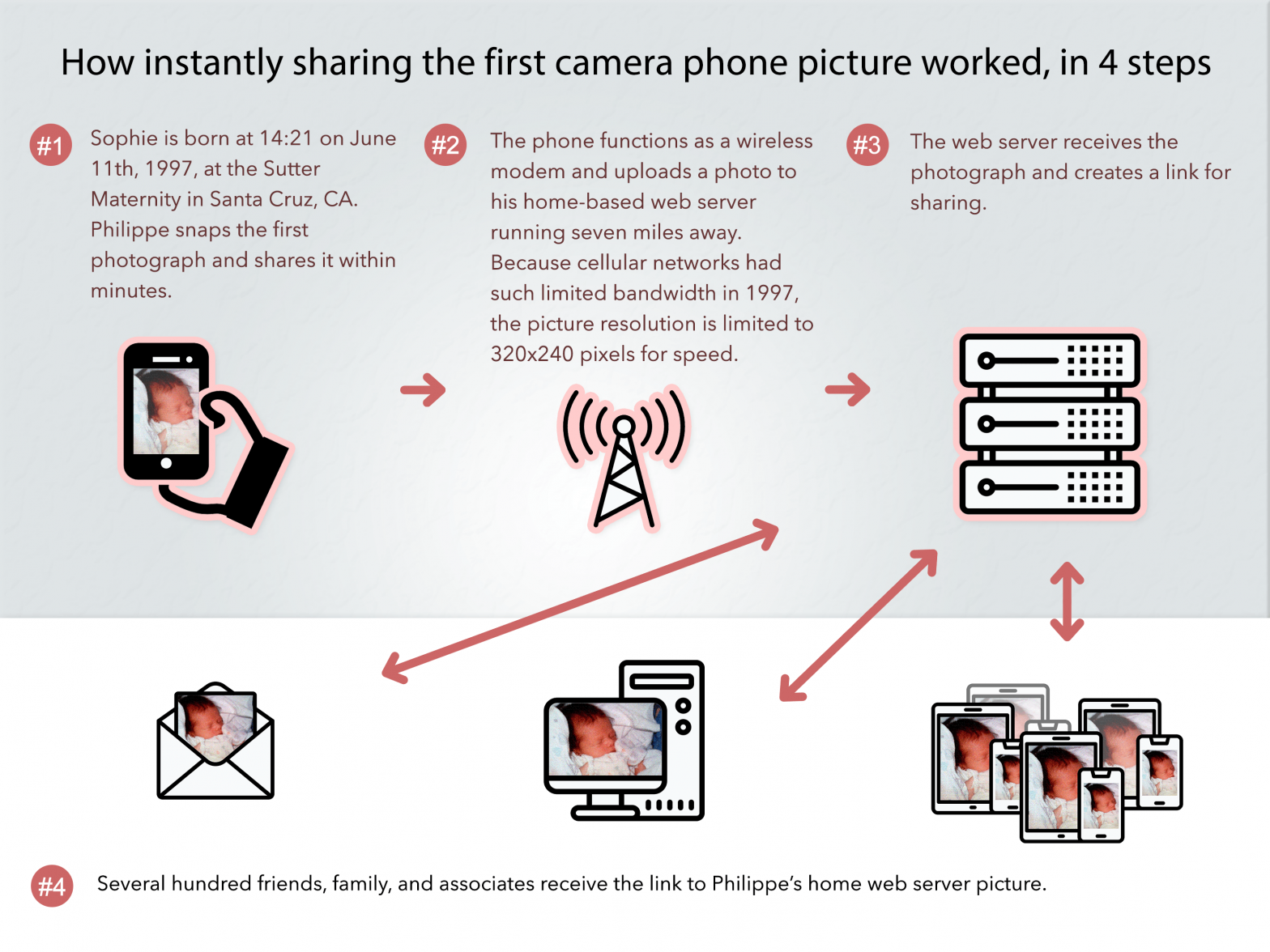 How instantly sharing the first camera phone picture worked, in 4 steps

#1 Sophie is born at 14:21 on June 11th, 1997, at the Sutter Maternity in Santa Cruz, CA. Philippe snaps the first photograph and shares it within minutes.

#2 The phone functions as a wireless modem and uploads a photo to his home-based web server running seven miles away. Because cellular networks had such limited bandwidth in 1997, the picture resolution is limited to 320x240 pixels for speed.

#3 The web server receives the photograph and creates a link for sharing.

#4 Several hundred friends, family, and associates receive the link to Philippe's home web server picture.